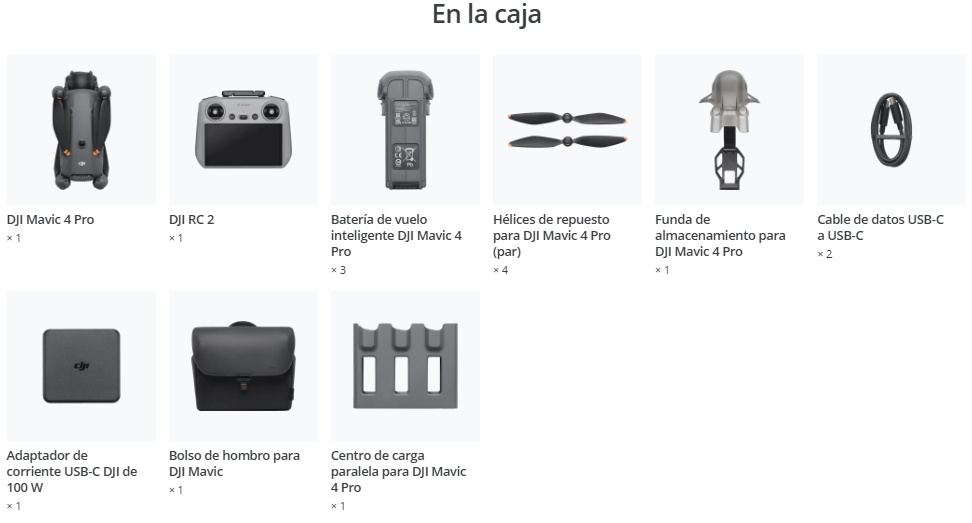 En la caja

DJI Mavic 4 Pro
× 1

DJI RC 2
× 1

Batería de vuelo inteligente DJI Mavic 4 Pro
× 3

Hélices de repuesto para DJI Mavic 4 Pro (par)
× 4

Funda de almacenamiento para DJI Mavic 4 Pro
× 1

Cable de datos USB-C a USB-C
× 2

Adaptador de corriente USB-C DJI de 100 W
× 1

Bolso de hombro para DJI Mavic
× 1

Centro de carga paralela para DJI Mavic 4 Pro
× 1